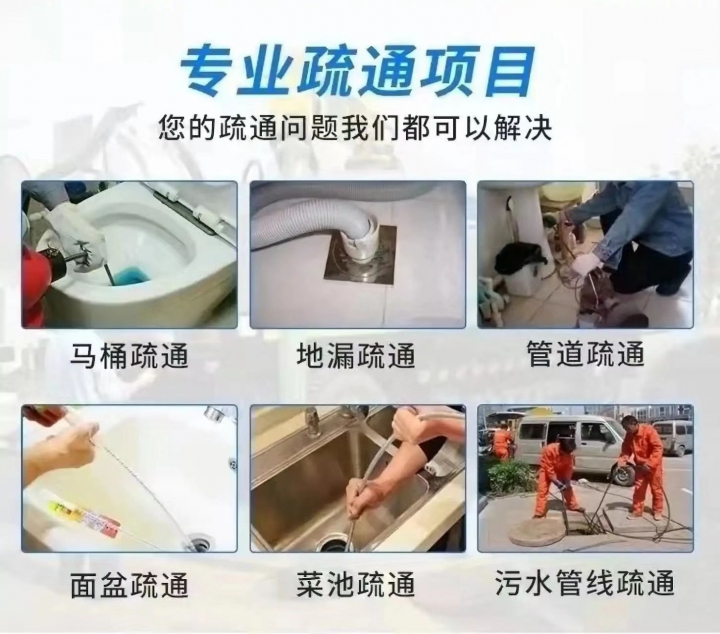 专业疏通项目

您的疏通问题我们都可以解决

马桶疏通

地漏疏通

管道疏通

面盆疏通

菜池疏通

污水管线疏通